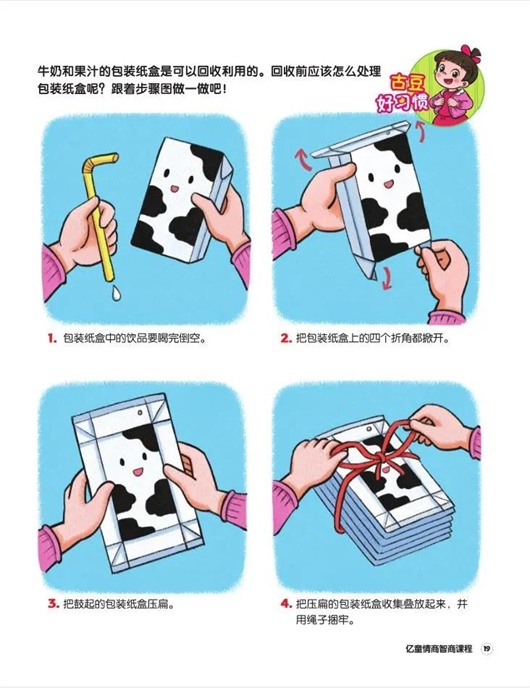 牛奶和果汁的包装纸盒是可以回收利用的。回收前应该怎么处理包装纸盒呢？跟着步骤图做一做吧！

古豆好习惯

1. 包装纸盒中的饮品要喝完倒空。

2. 把包装纸盒上的四个折角都掀开。

3. 把鼓起的包装纸盒压扁。

4. 把压扁的包装纸盒收集叠放起来，并用绳子捆牢。

亿童情商智商课程 19